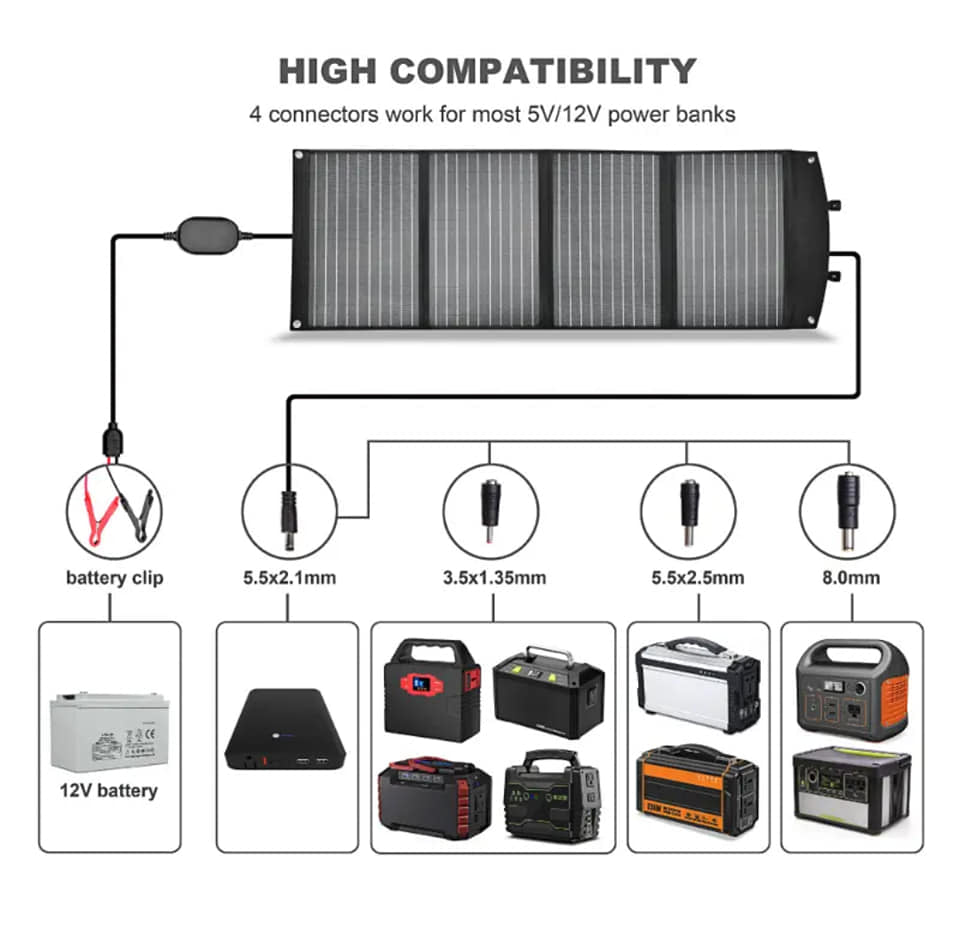 HIGH COMPATIBILITY
4 connectors work for most 5V/12V power banks

battery clip
5.5x2.1mm
3.5x1.35mm
5.5x2.5mm
8.0mm

12V battery