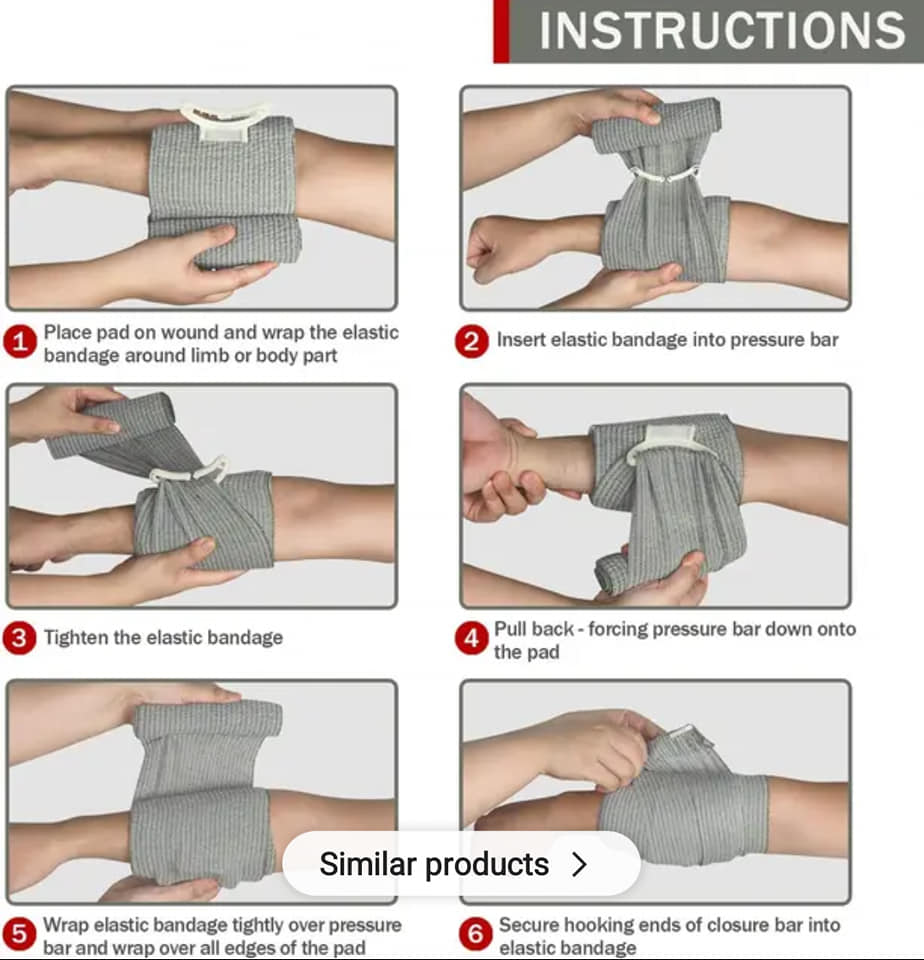 INSTRUCTIONS

1 Place pad on wound and wrap the elastic bandage around limb or body part

2 Insert elastic bandage into pressure bar

3 Tighten the elastic bandage

4 Pull back - forcing pressure bar down onto the pad

Similar products >

5 Wrap elastic bandage tightly over pressure bar and wrap over all edges of the pad

6 Secure hooking ends of closure bar into elastic bandage