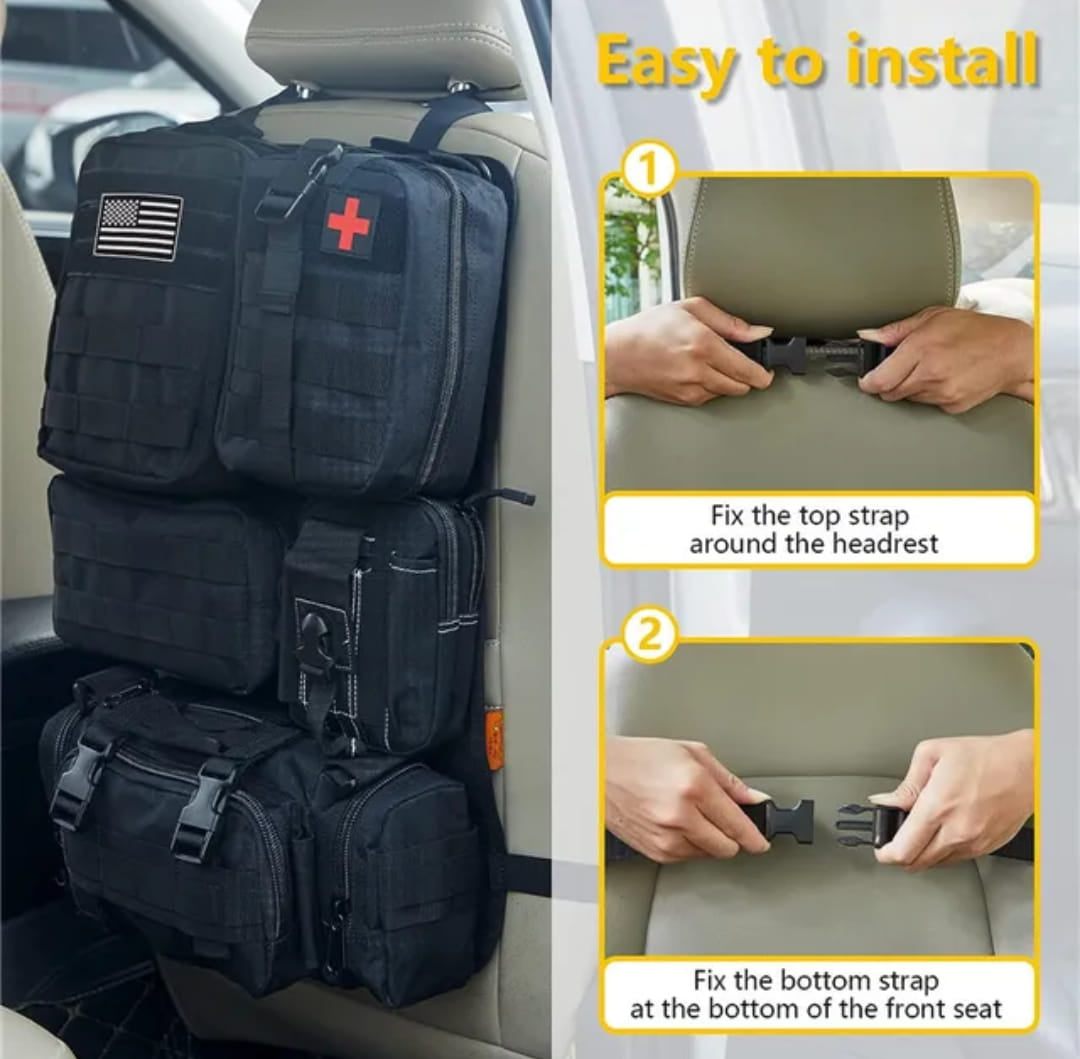 Easy to install

1

Fix the top strap around the headrest

2

Fix the bottom strap at the bottom of the front seat